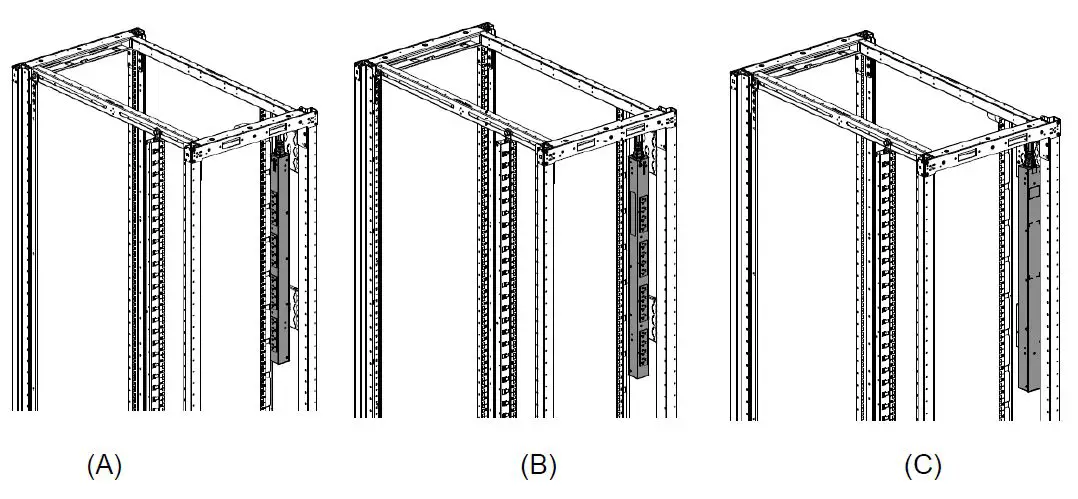 (A)

(B)

(C)