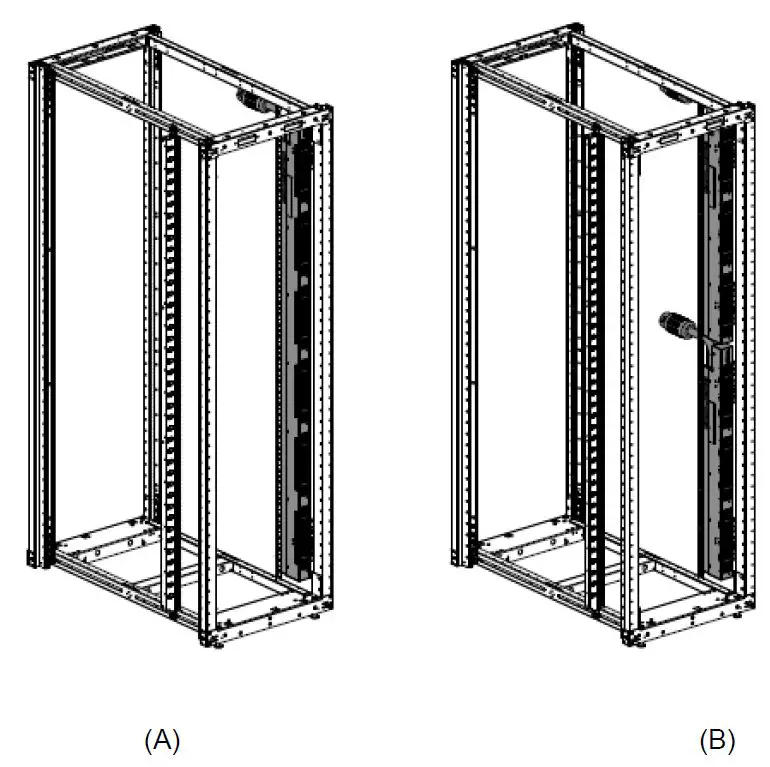 (A)

(B)