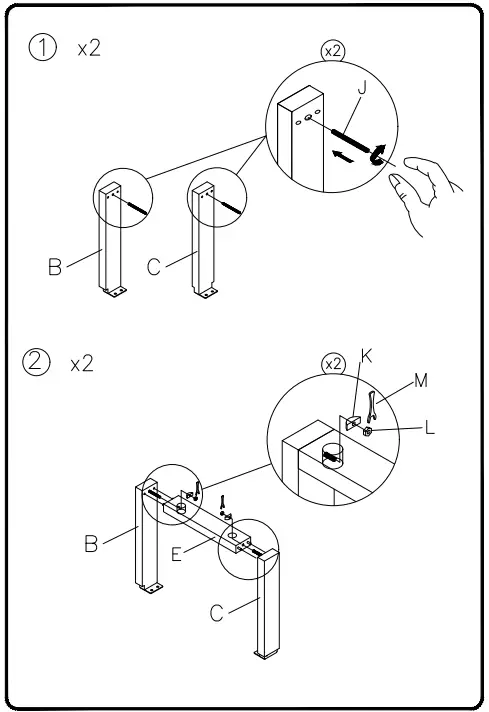 ① x2

x2

J

B

C

② x2

x2

K

M

L

B

E

C