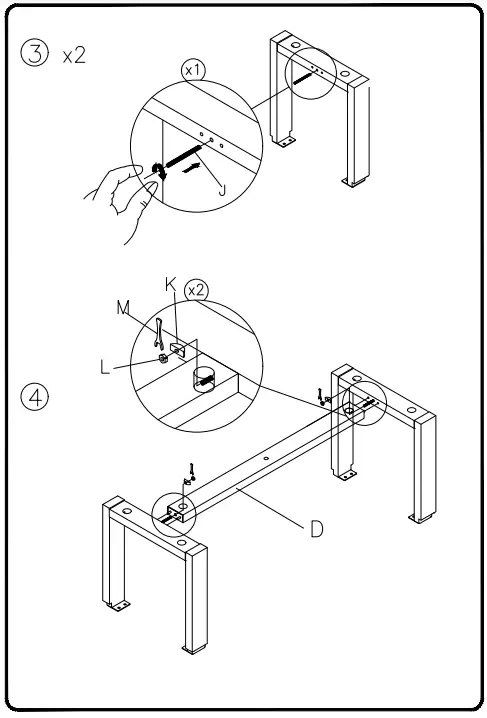 3 x2

x1

J

K
x2
M

L

4

D