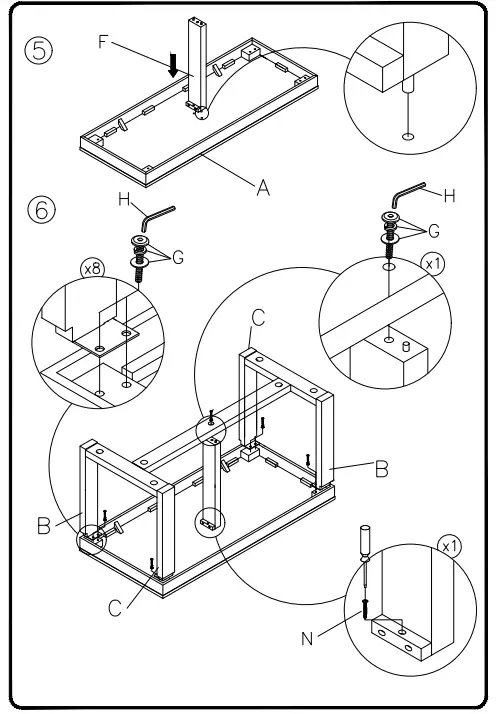 ⑤
F
A
⑥
H
G
x8
H
G
x1
C
B
B
C
x1
N