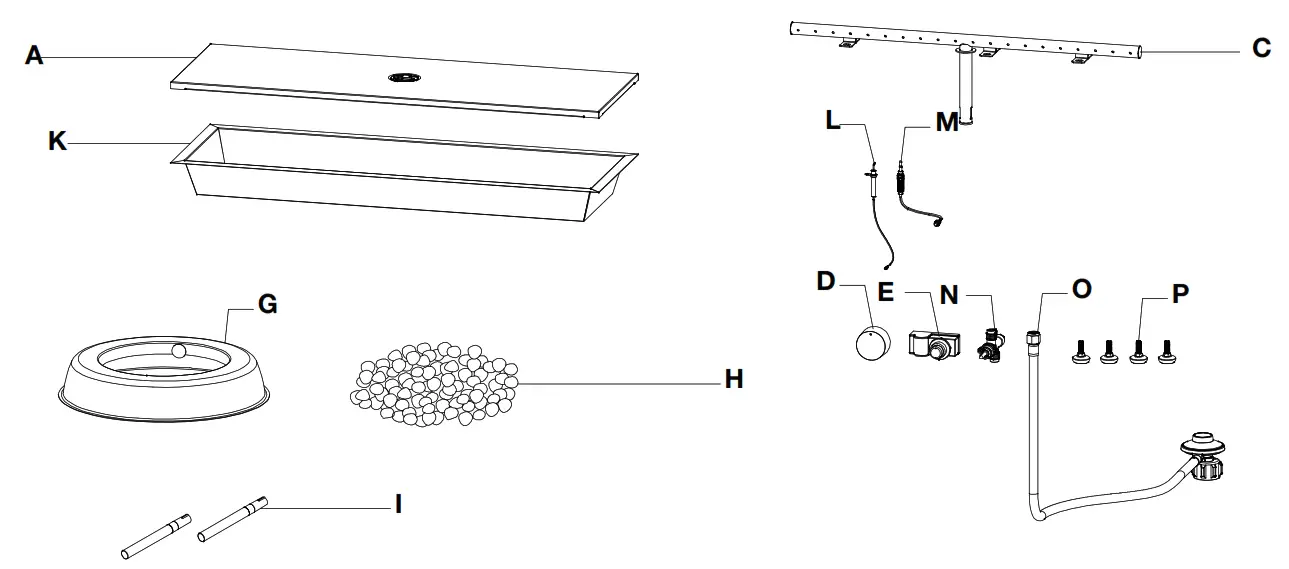 A
K
G
H
I
C
L
M
D
E
N
O
P