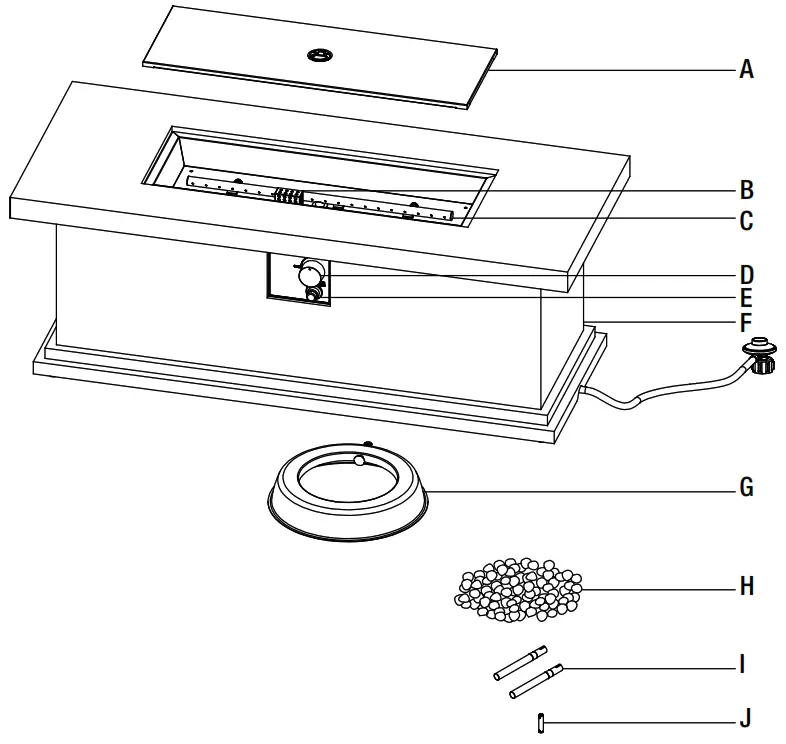 A
B
C
D
E
F
G
H
I
J