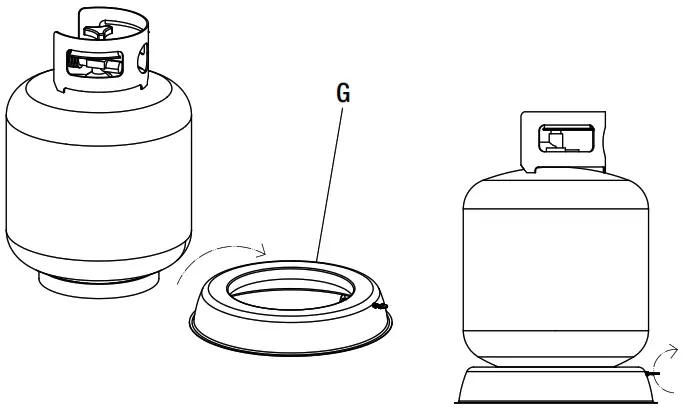 G