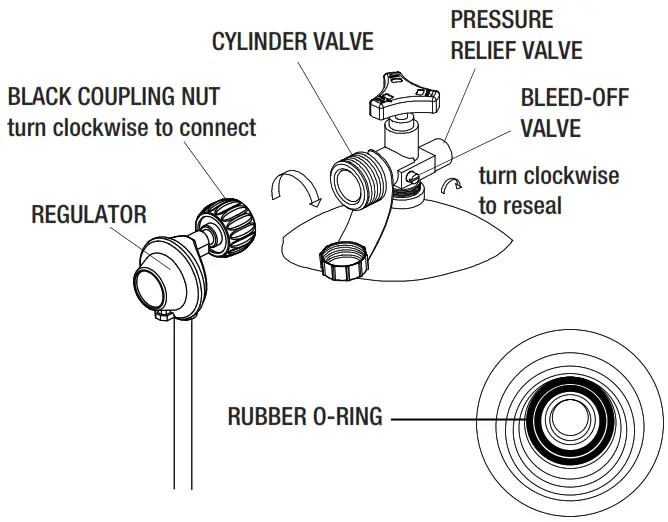 PRESSURE RELIEF VALVE

CYLINDER VALVE

BLACK COUPLING NUT
turn clockwise to connect

BLEED-OFF VALVE

turn clockwise to reseal

REGULATOR

RUBBER O-RING