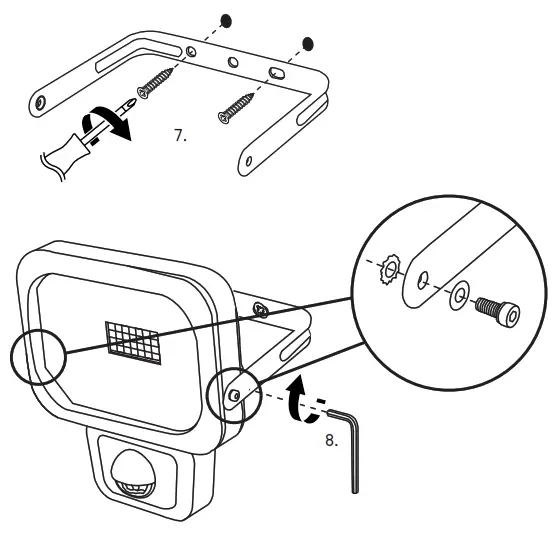 7.

8.