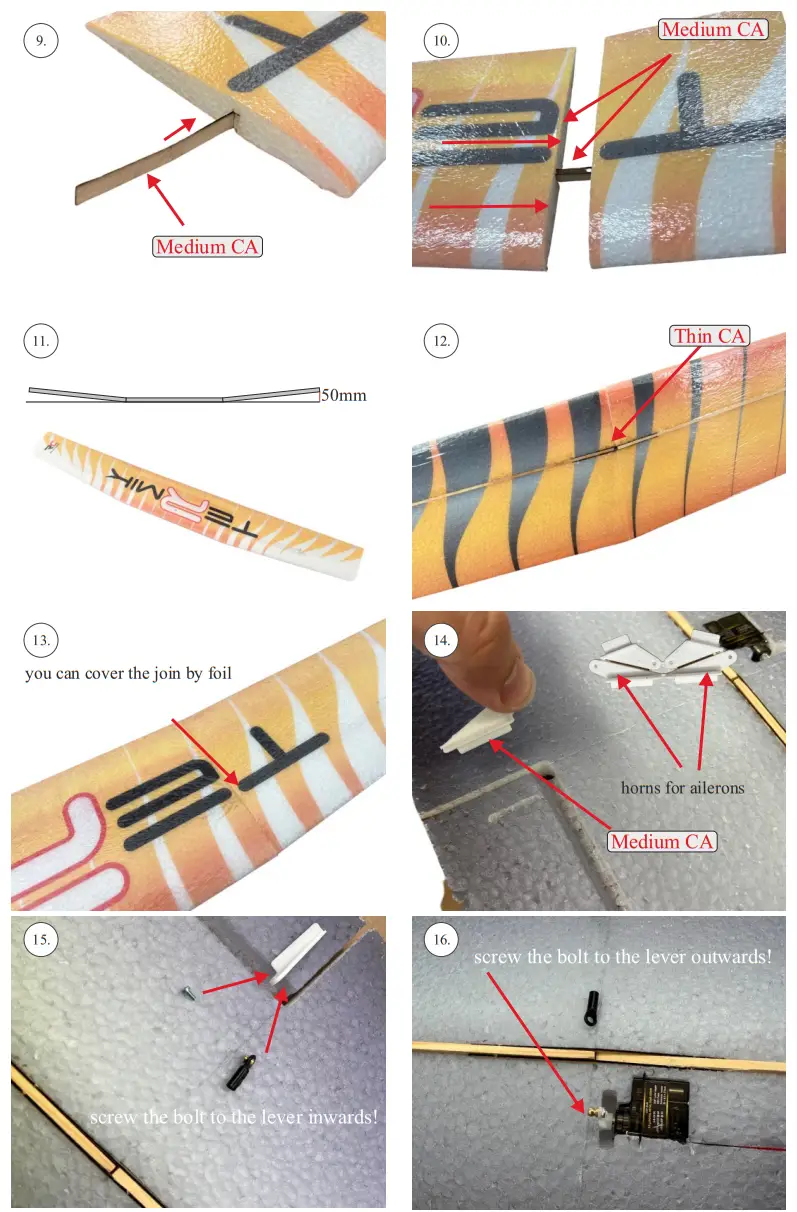 9.

Medium CA

10.

Medium CA

11.

50mm

TERMIK

12.

Thin CA

13.

you can cover the join by foil

14.

horns for ailerons

Medium CA

15.

screw the bolt to the lever inwards!

16.

screw the bolt to the lever outwards!