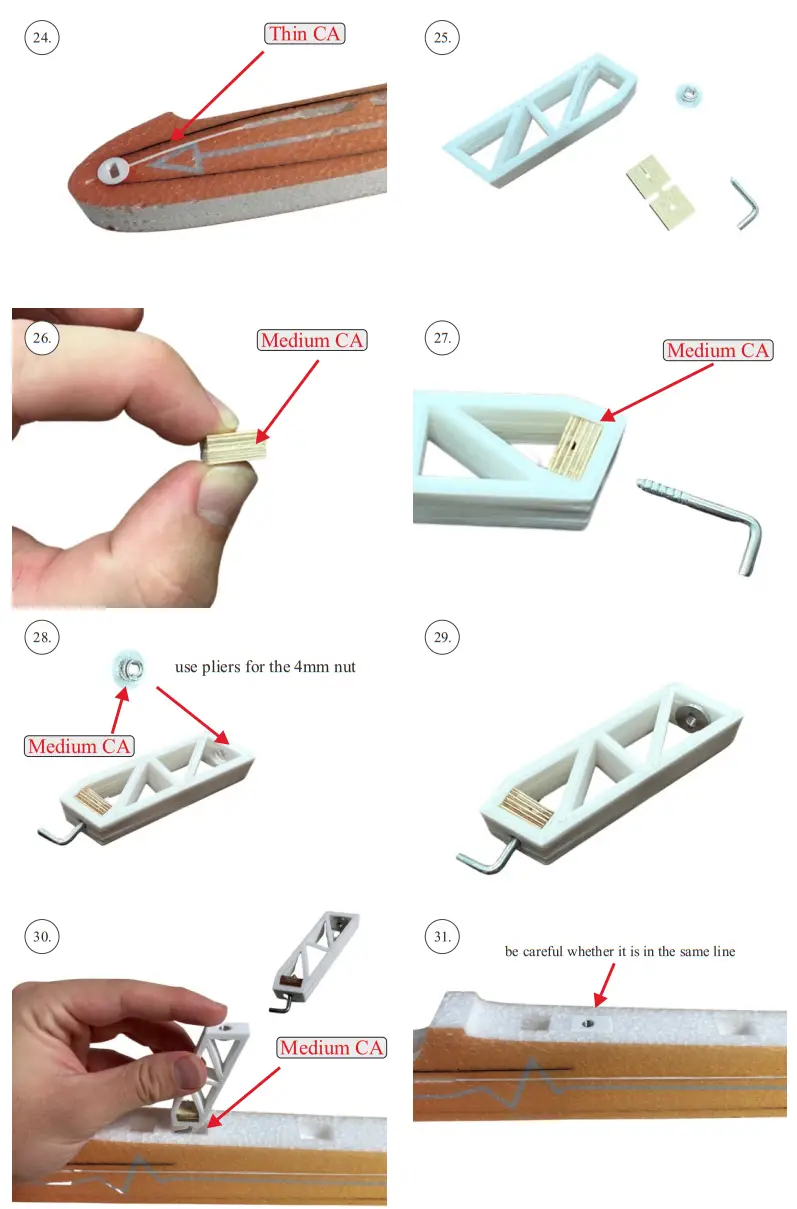 24.

Thin CA

25.

26.

Medium CA

27.

Medium CA

28.

use pliers for the 4mm nut

Medium CA

29.

30.

Medium CA

31.

be careful whether it is in the same line