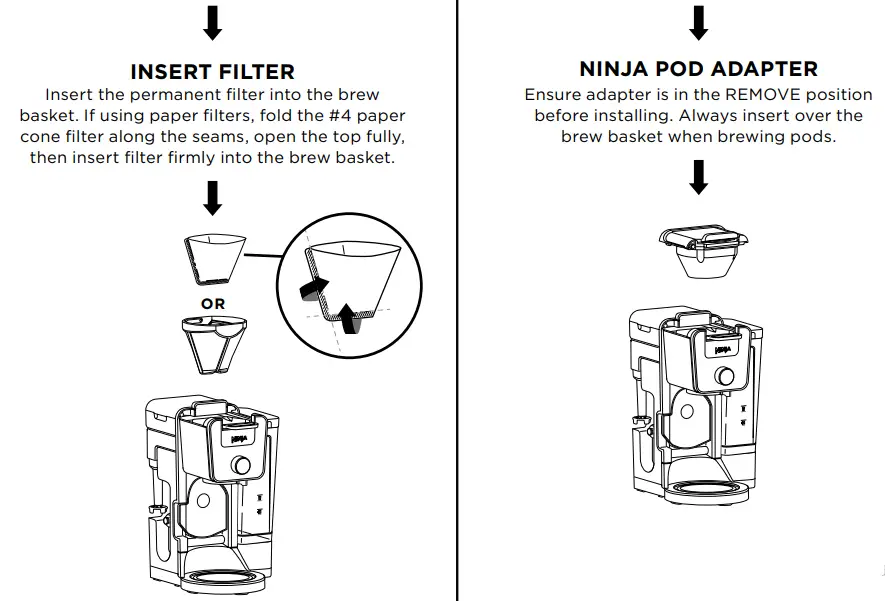 INSERT FILTER
Insert the permanent filter into the brew basket. If using paper filters, fold the #4 paper cone filter along the seams, open the top fully, then insert filter firmly into the brew basket.

OR

NINJA

NINJA POD ADAPTER
Ensure adapter is in the REMOVE position before installing. Always insert over the brew basket when brewing pods.

NINJA