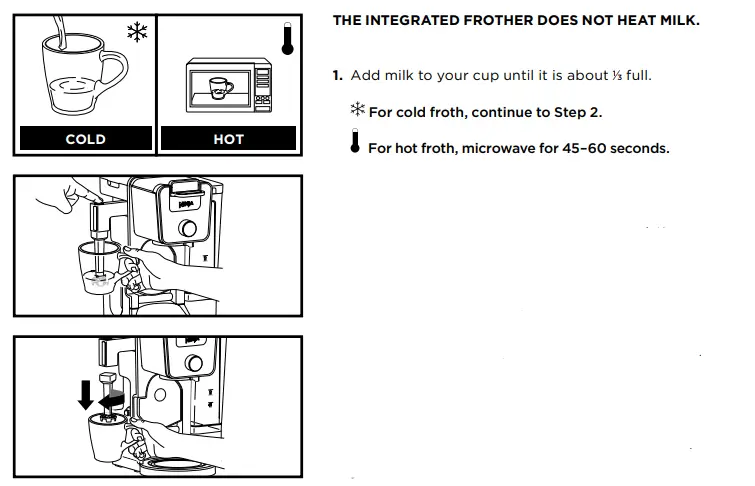 COLD

HOT

THE INTEGRATED FROTHER DOES NOT HEAT MILK.

1. Add milk to your cup until it is about ⅓ full.

For cold froth, continue to Step 2.

For hot froth, microwave for 45–60 seconds.