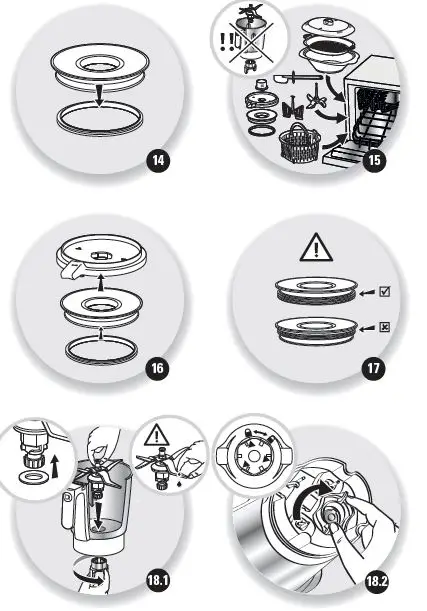 14

!!

15

16

17

18.1

18.2