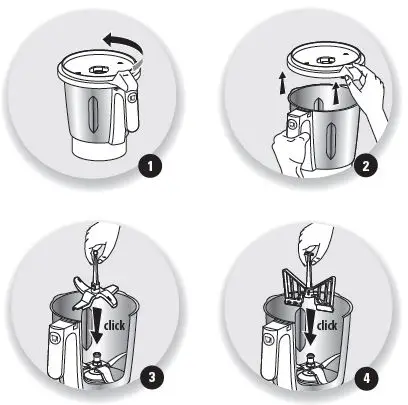 1

2

click

3

click

4