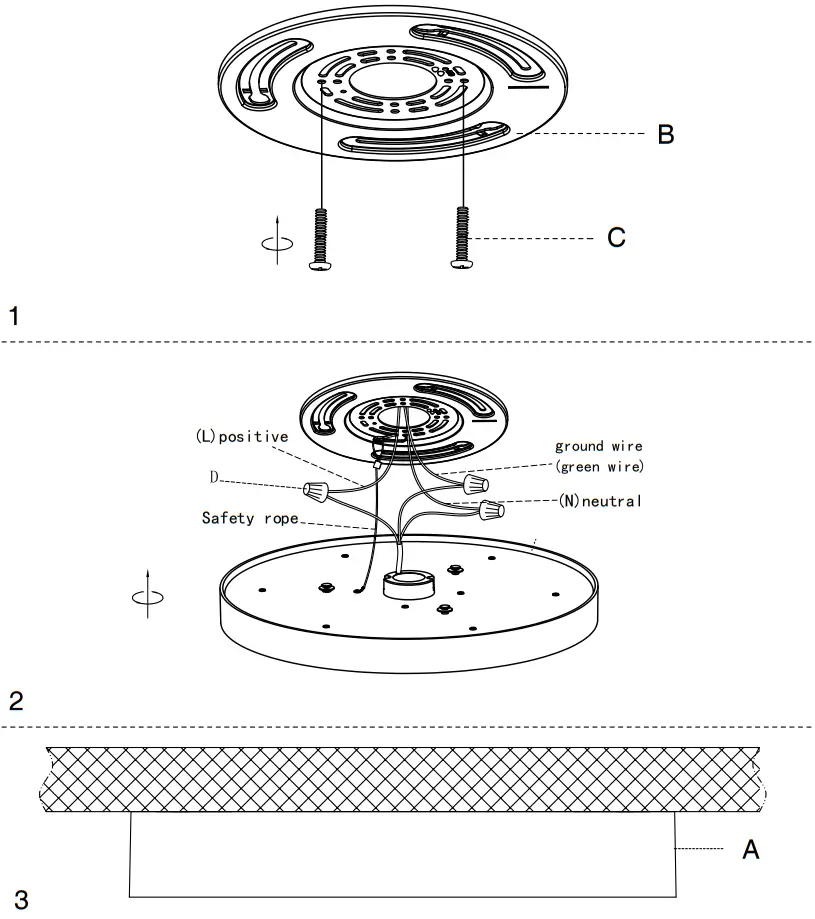 B

C

1

(L)positive

ground wire
(green wire)

D

(N)neutral

Safety rope

2

A

3