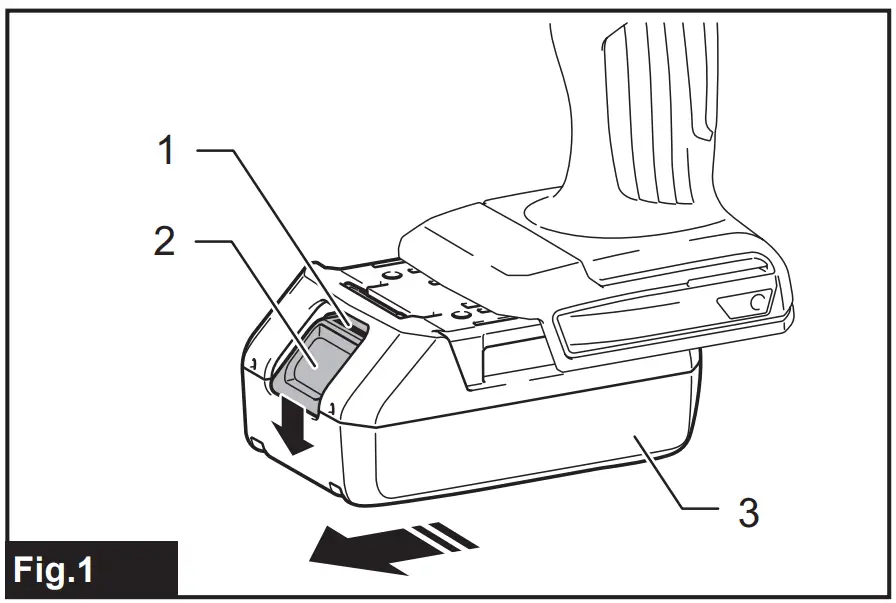 1
2
3
Fig.1