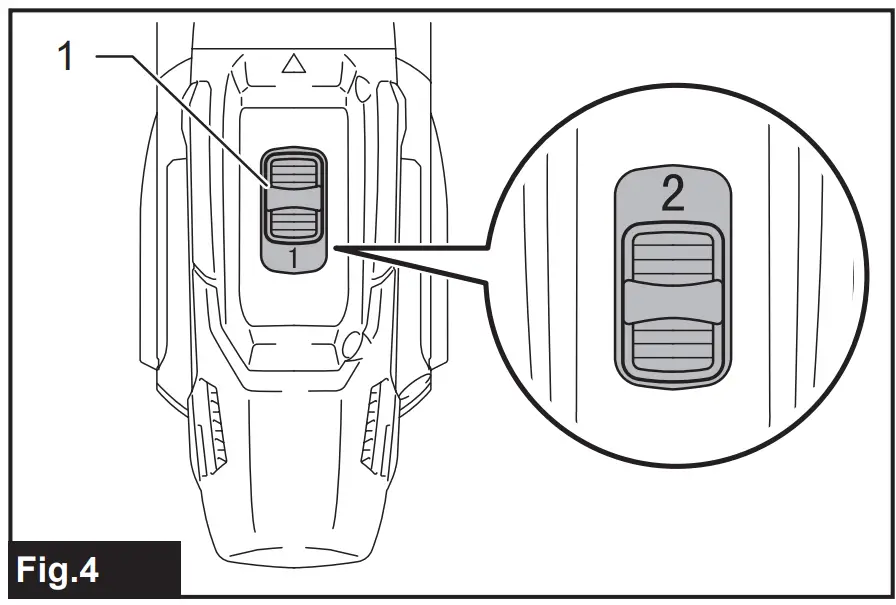 1
1
2
Fig.4