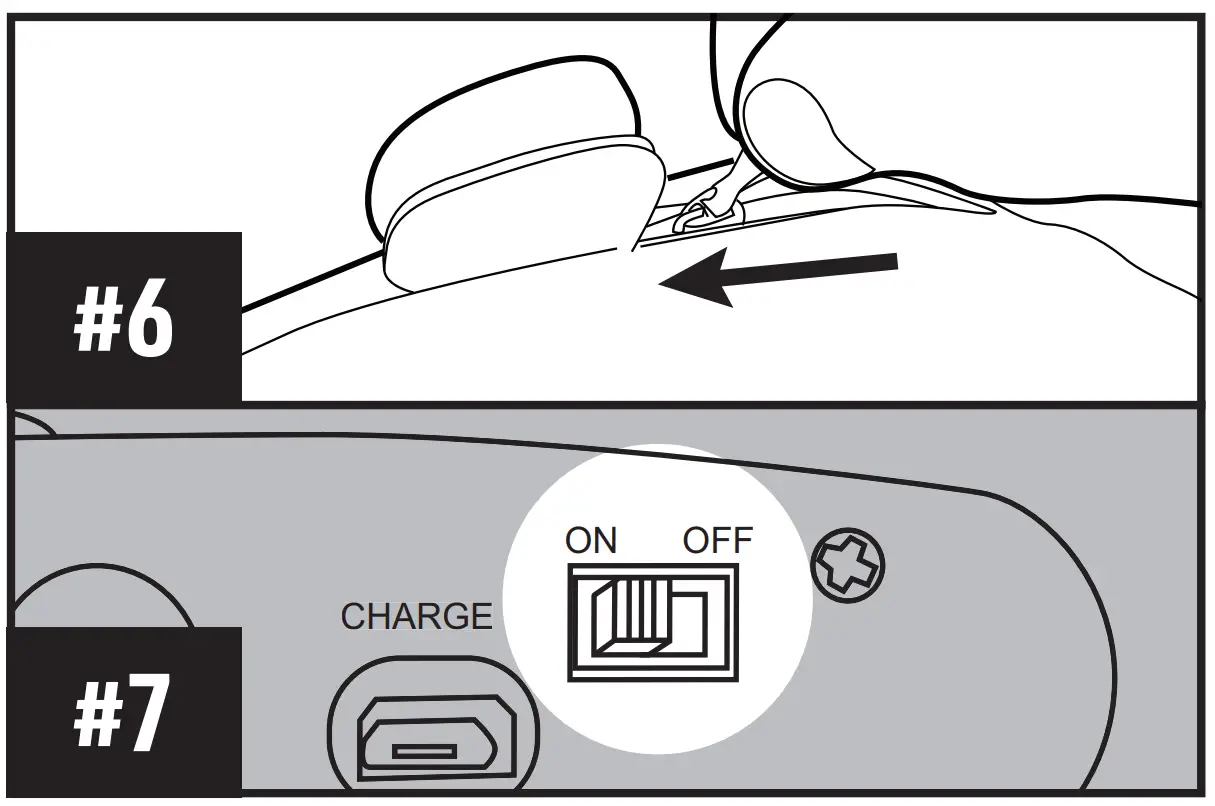 #6

ON OFF

CHARGE

#7