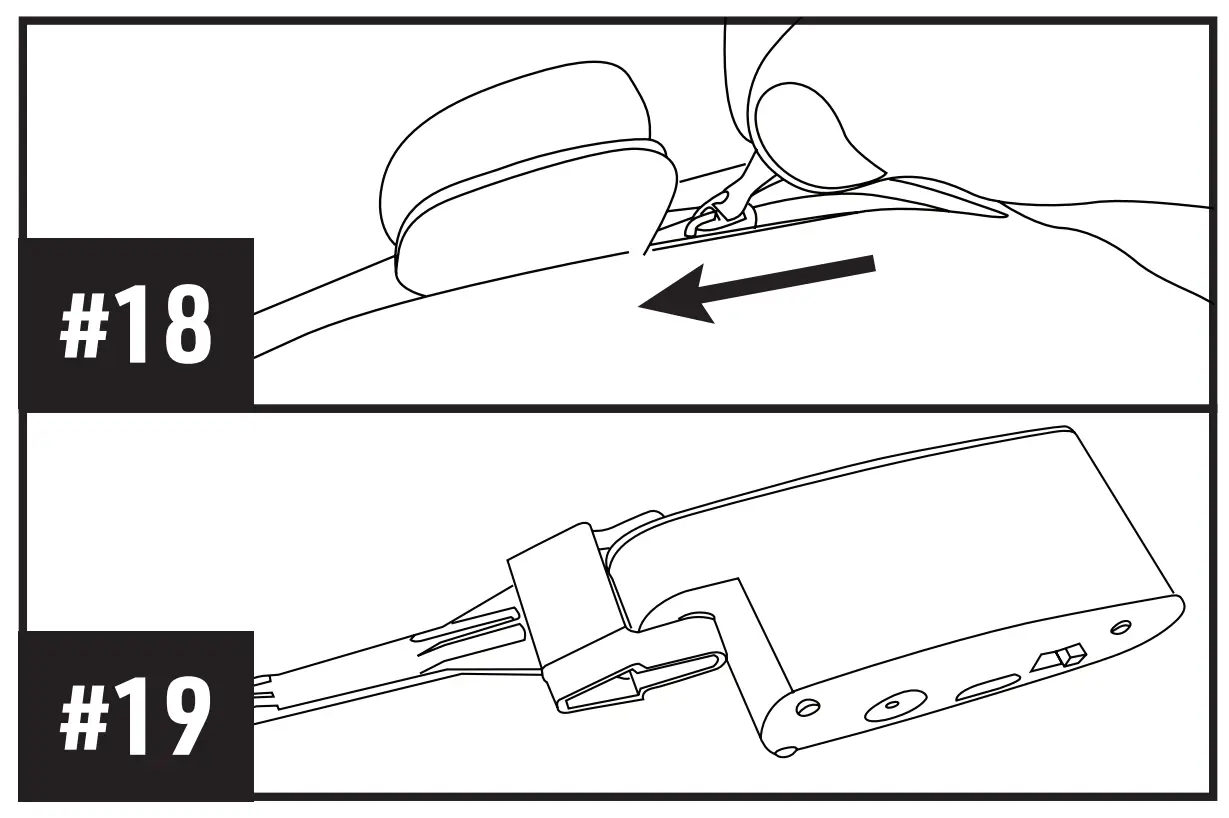 #18

#19