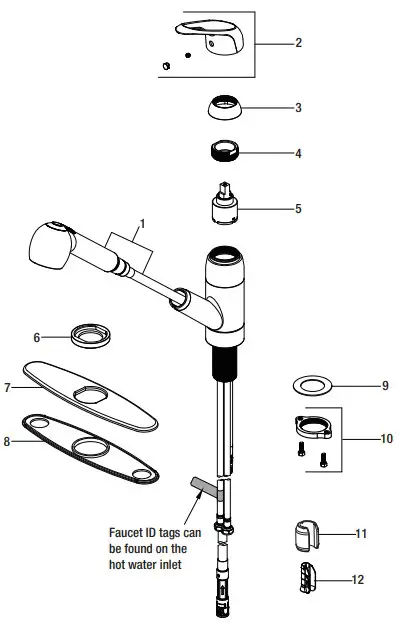 2

3

4

5

1

6

7

8

9

10

Faucet ID tags can be found on the hot water inlet

11

12