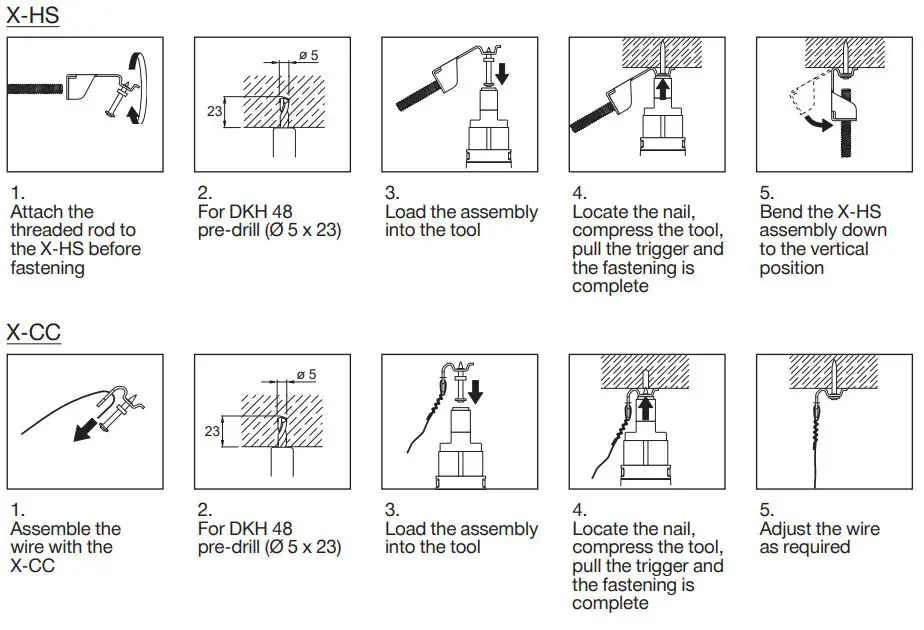 X-HS

ø 5

23

1.
Attach the threaded rod to the X-HS before fastening

2.
For DKH 48 pre-drill (Ø 5 x 23)

3.
Load the assembly into the tool

4.
Locate the nail, compress the tool, pull the trigger and the fastening is complete

5.
Bend the X-HS assembly down to the vertical position

X-CC

ø 5

23

1.
Assemble the wire with the X-CC

2.
For DKH 48 pre-drill (Ø 5 x 23)

3.
Load the assembly into the tool

4.
Locate the nail, compress the tool, pull the trigger and the fastening is complete

5.
Adjust the wire as required