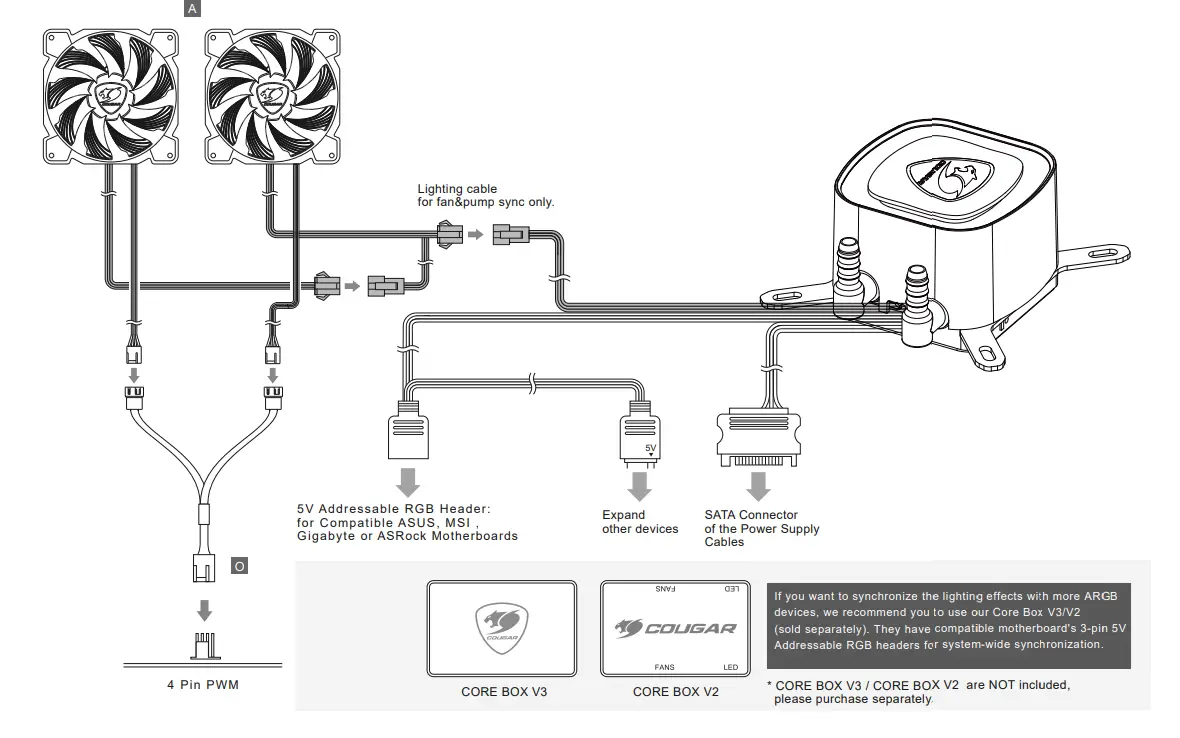 A

Lighting cable for fan&pump sync only.

5V

5V Addressable RGB Header: for Compatible ASUS, MSI , Gigabyte or ASRock Motherboards

Expand other devices

SATA Connector of the Power Supply Cables

O

4 Pin PWM

COUGAR

CORE BOX V3

FANS LED

COUGAR

FANS LED

CORE BOX V2

If you want to synchronize the lighting effects with more ARGB devices, we recommend you to use our Core Box V3/V2 (sold separately). They have compatible motherboard's 3-pin 5V Addressable RGB headers for system-wide synchronization.

* CORE BOX V3 / CORE BOX V2 are NOT included, please purchase separately.