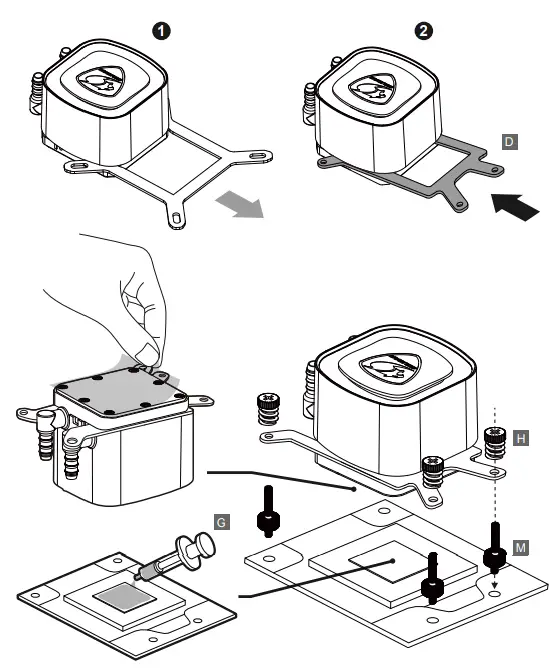 1

2

D

H

G

M