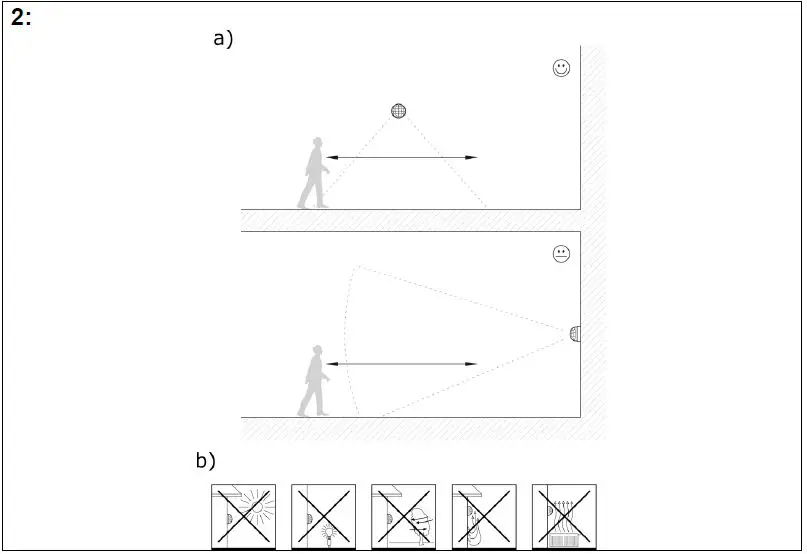 2:

a)

b)