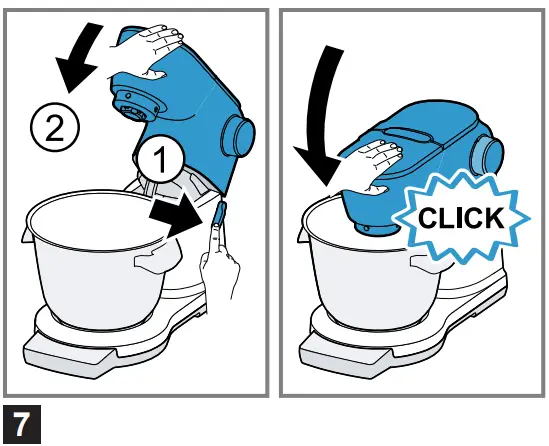 2

1

CLICK

7