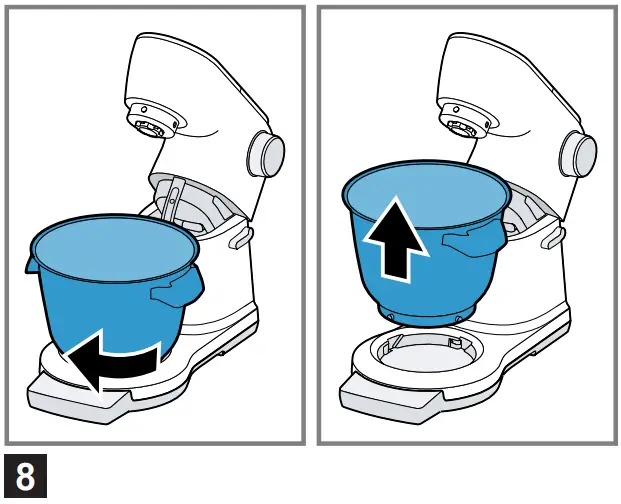 8