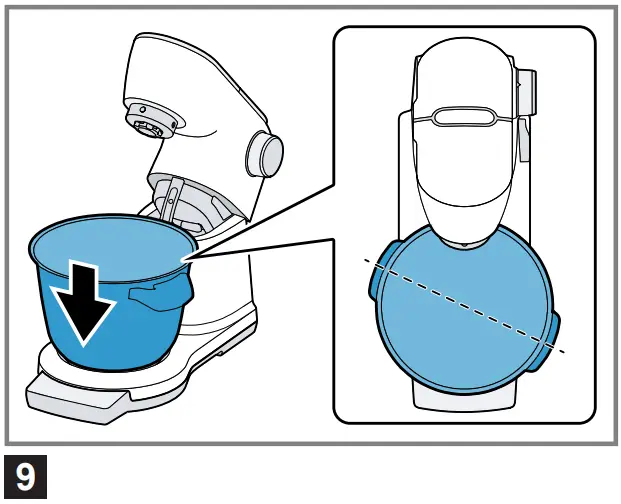 9