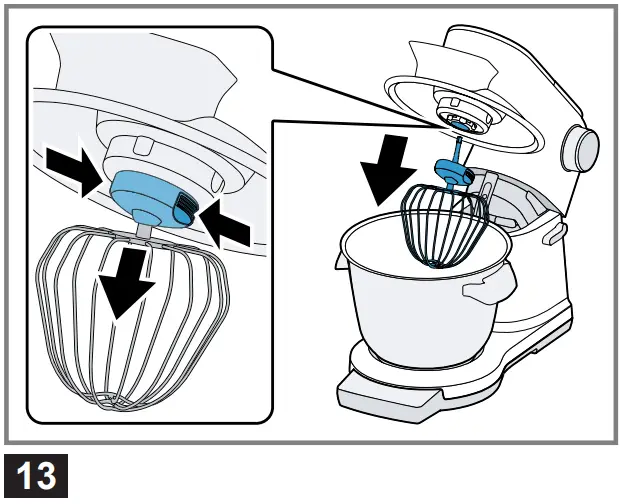 13