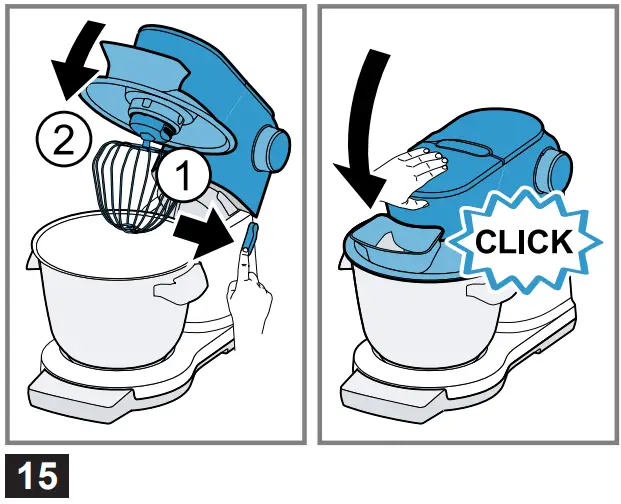 2
1
CLICK
15