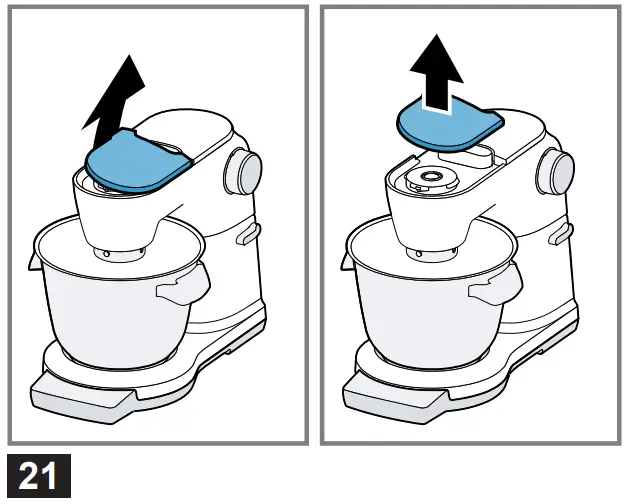 21