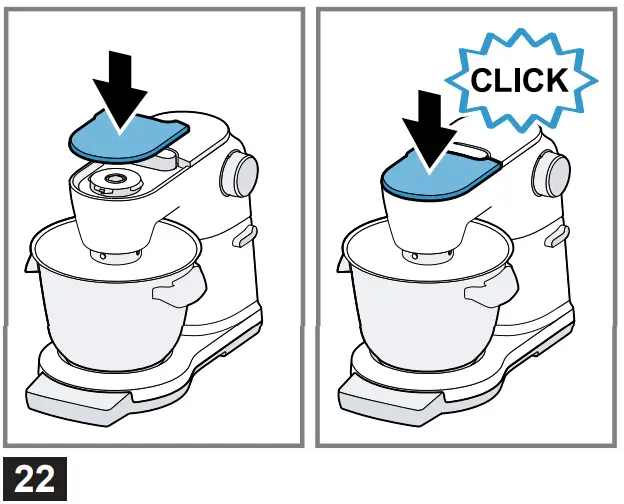 CLICK

22