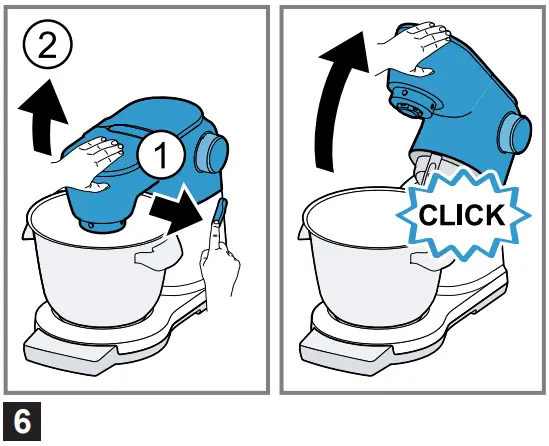 2
1
CLICK
6