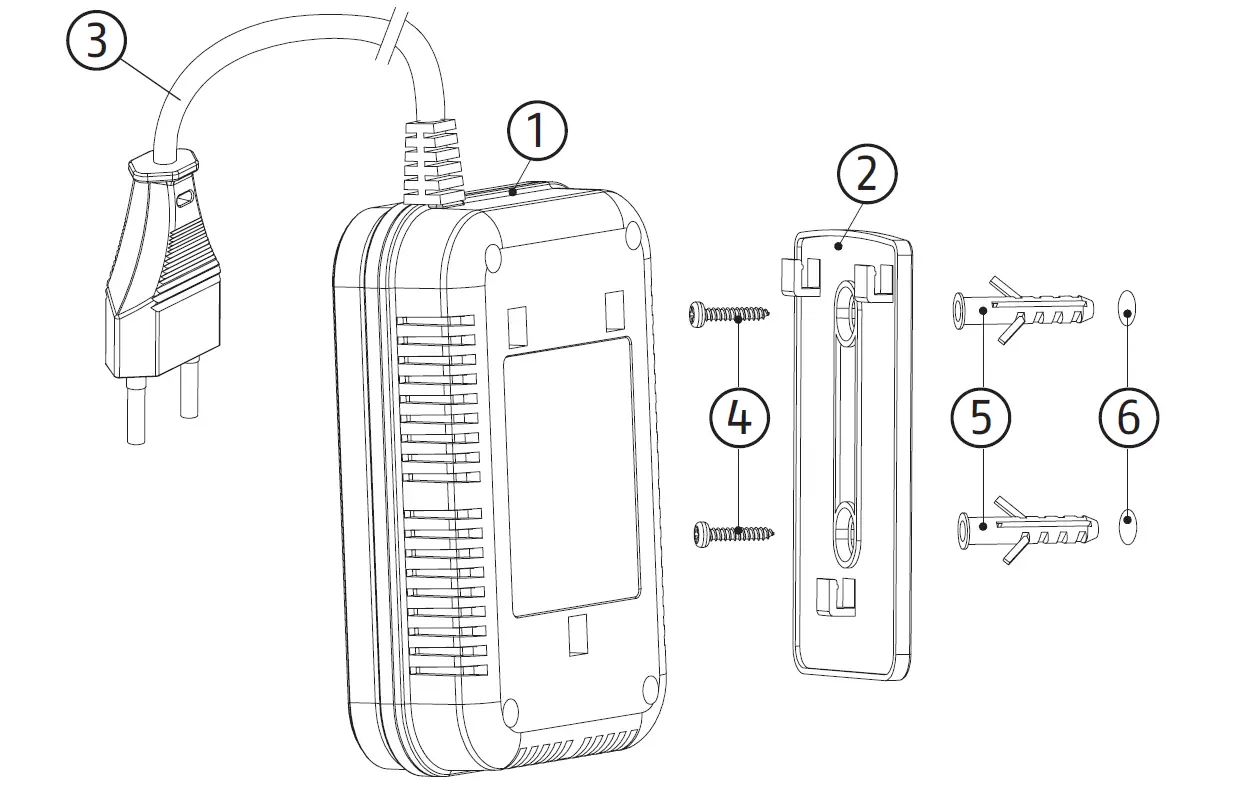 3
1
2
4
5
6