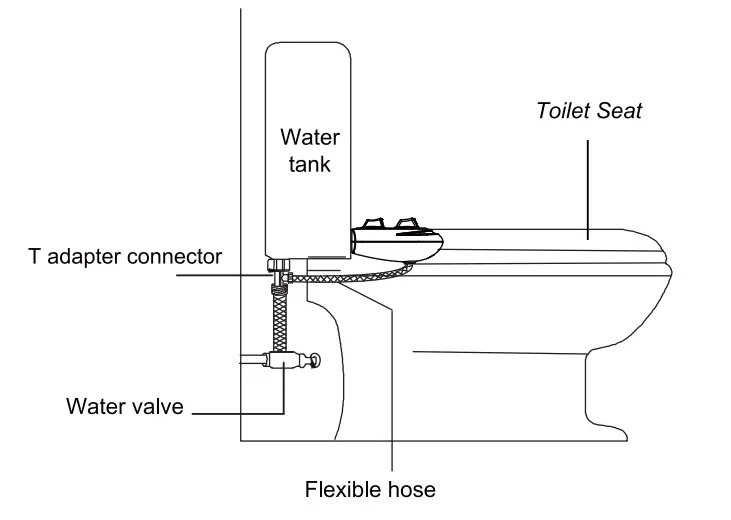 Water tank

Toilet Seat

T adapter connector

Water valve

Flexible hose