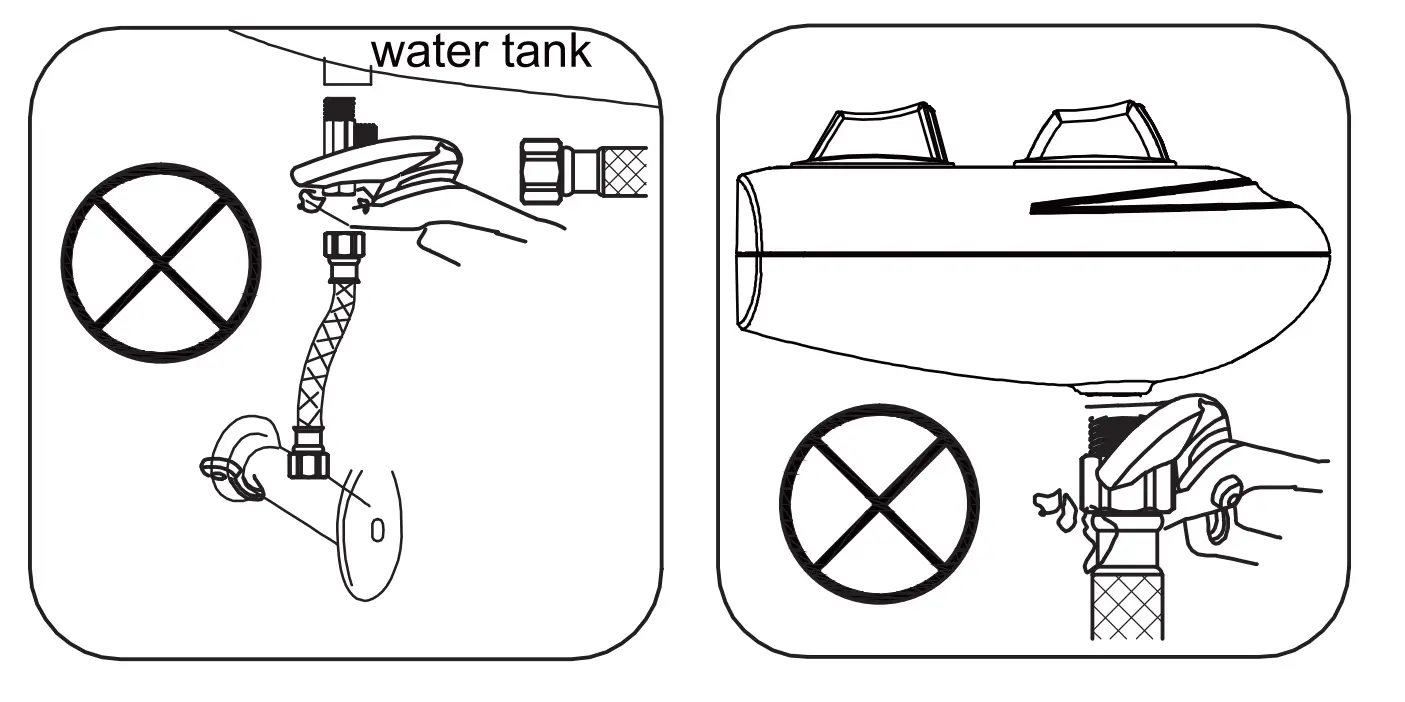 water tank