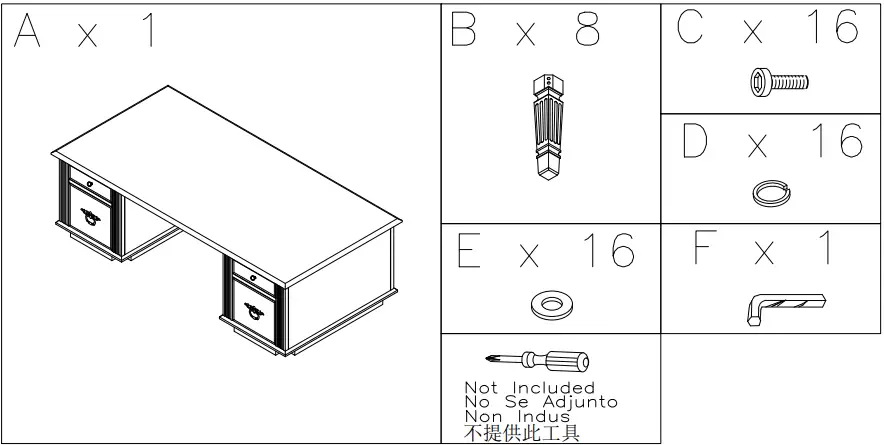 A x 1

B x 8

C x 16

D x 16

E x 16

F x 1

Not Included
No Se Adjunto
Non Indus
不提供此工具