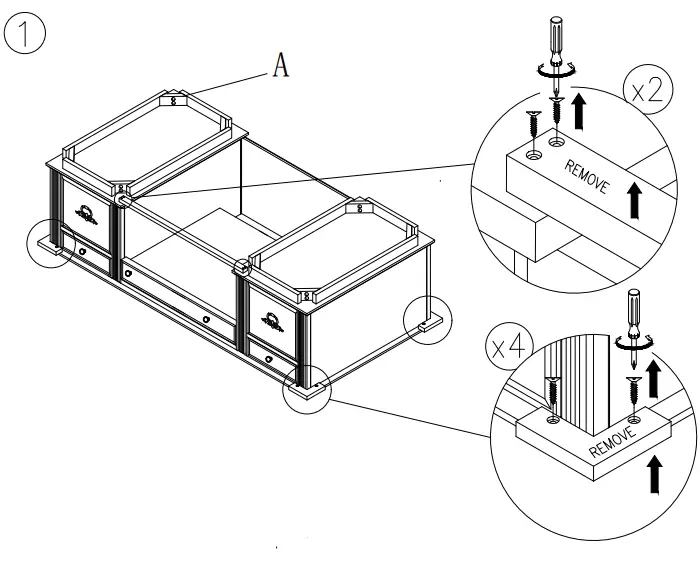 1

A

x2

REMOVE

x4

REMOVE