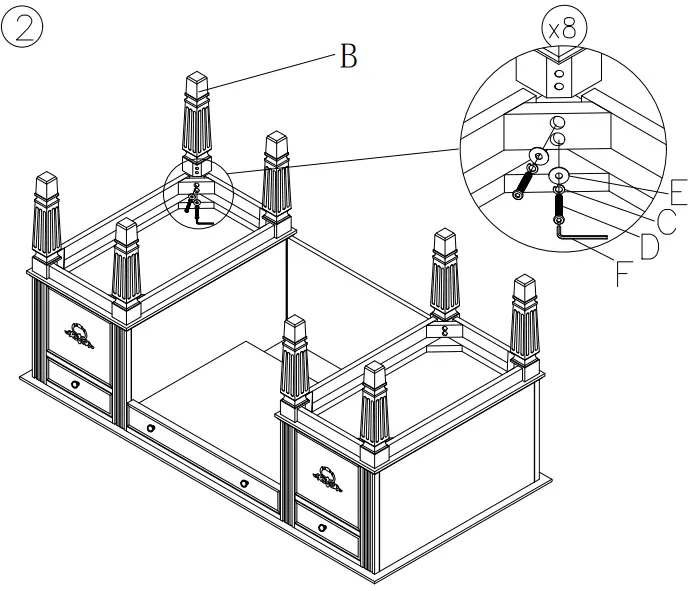 ②
B
x8
E
C
D
F