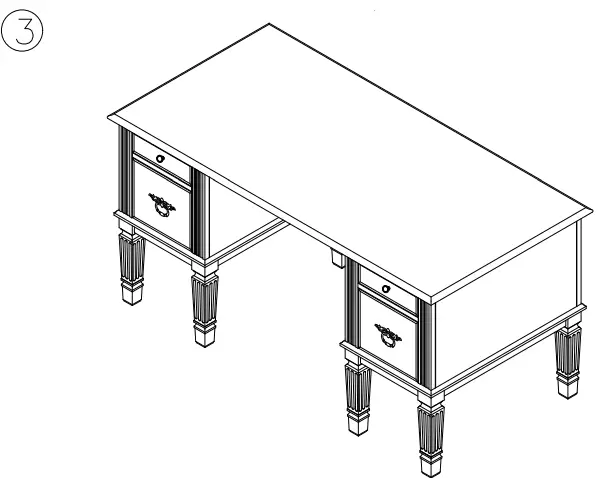 ③