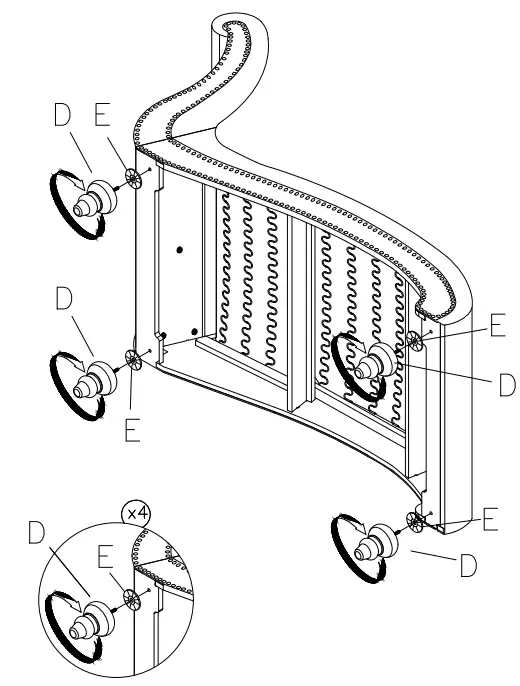 D
E
D
E
E
D
E
D
x4
D
E