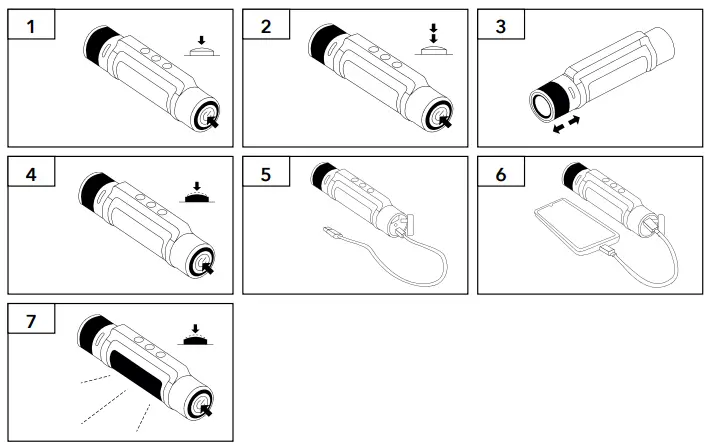 1

2

3

4

5

6

7