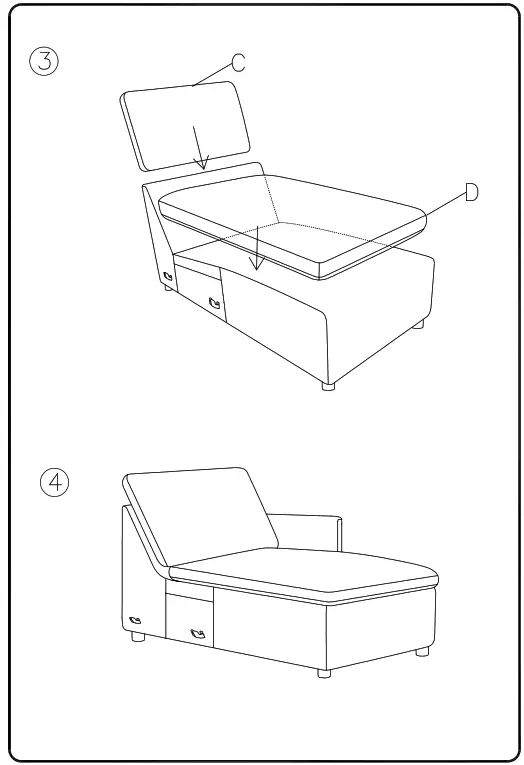 ③
C
D
④