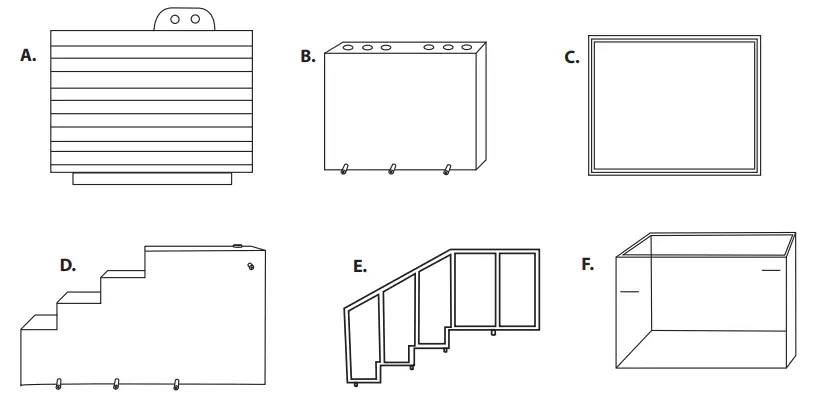 A.

B.

C.

D.

E.

F.