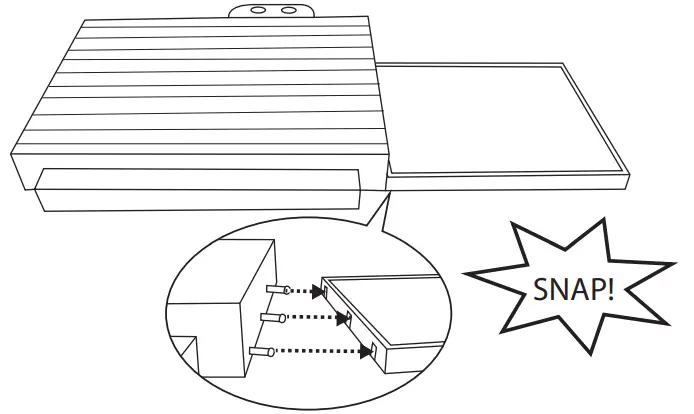 SNAP!