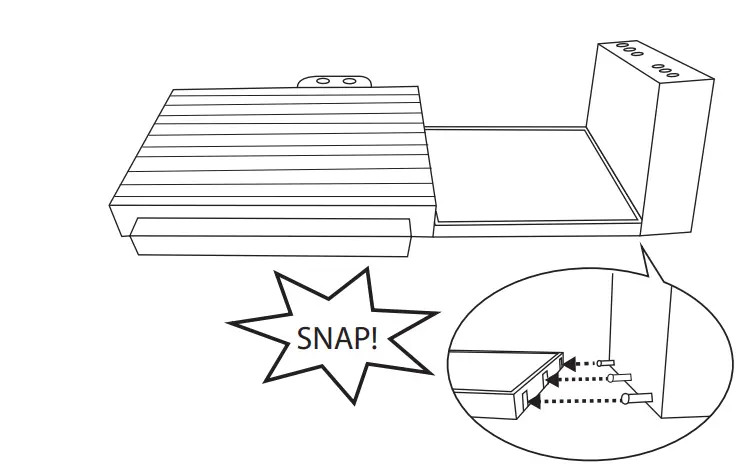 SNAP!