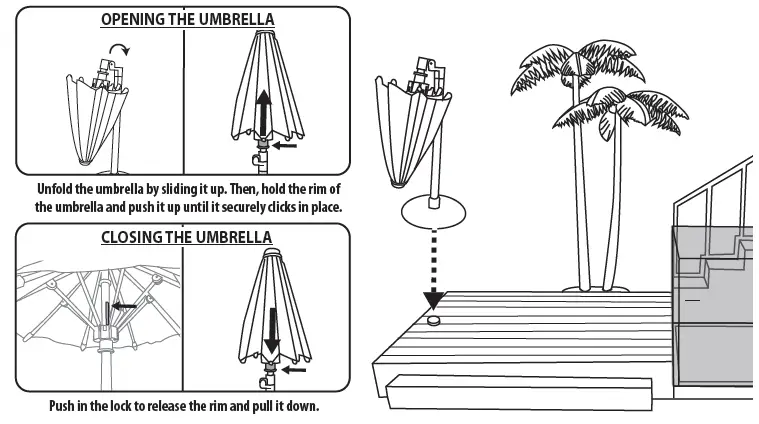 OPENING THE UMBRELLA

Unfold the umbrella by sliding it up. Then, hold the rim of the umbrella and push it up until it securely clicks in place.

CLOSING THE UMBRELLA

Push in the lock to release the rim and pull it down.