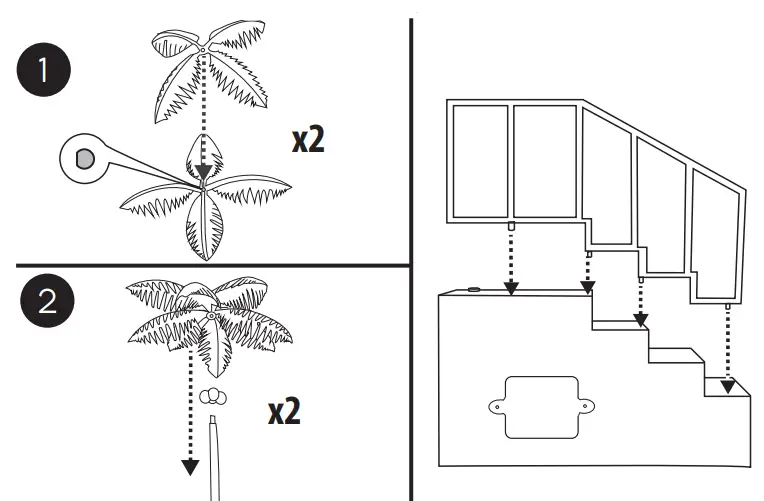 1

x2

2

x2