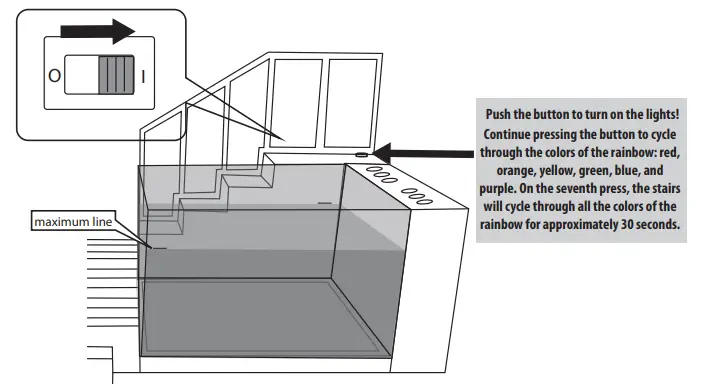 O I

maximum line

Push the button to turn on the lights! Continue pressing the button to cycle through the colors of the rainbow: red, orange, yellow, green, blue, and purple. On the seventh press, the stairs will cycle through all the colors of the rainbow for approximately 30 seconds.